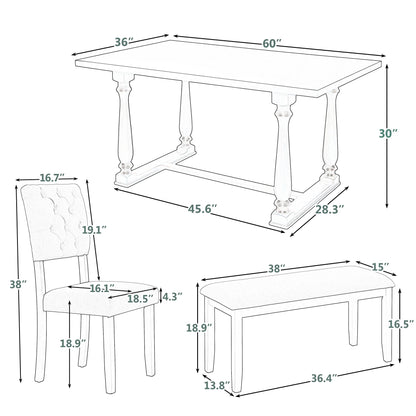 36″
60″
30″
45.6″
28.3″
16.7″
19.1″
38″
16.1″
18.5″
4.3″
18.9″
38″
15″
18.9″
16.5″
13.8″
36.4″