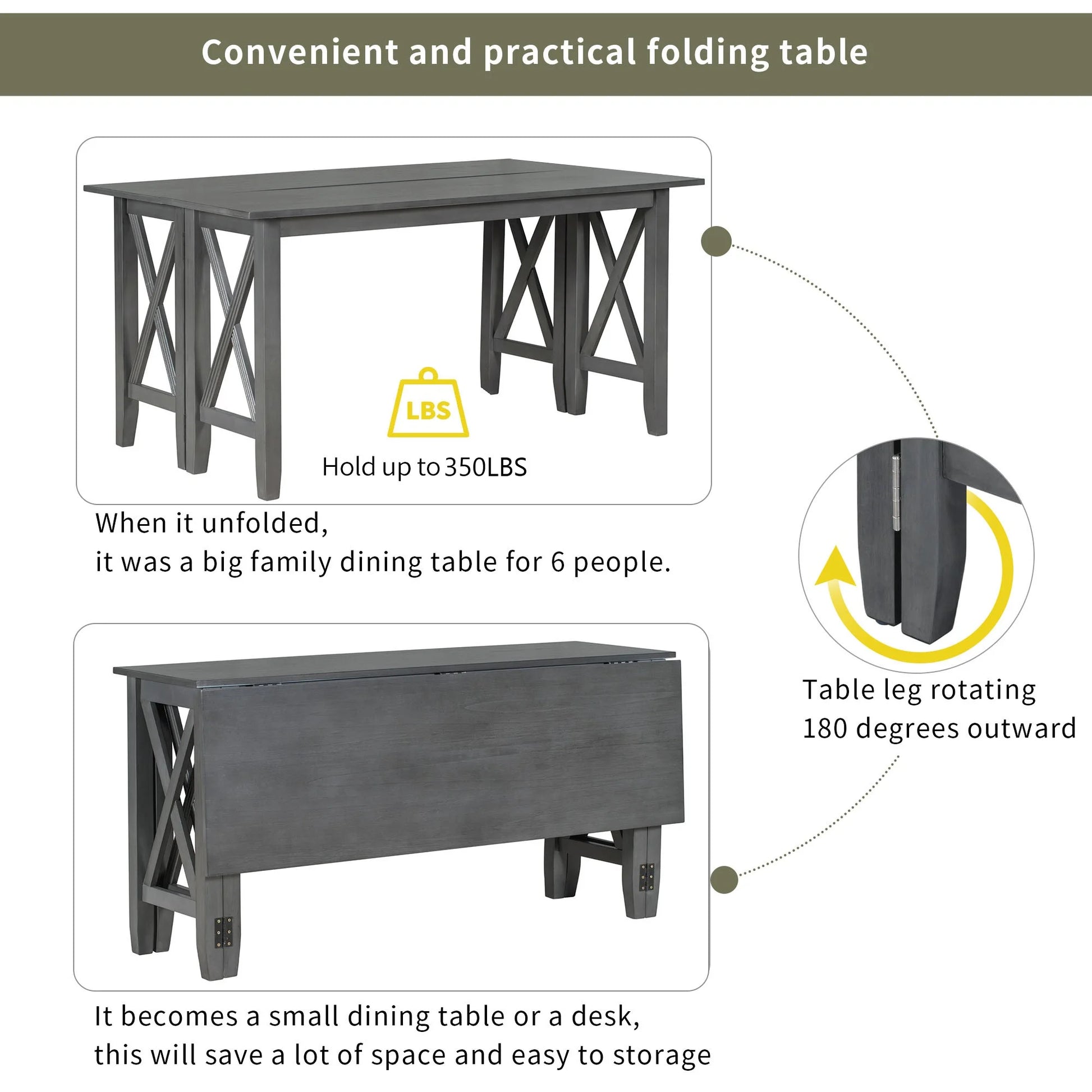 Convenient and practical folding table

LBS

Hold up to 350LBS

When it unfolded,
it was a big family dining table for 6 people.

Table leg rotating
180 degrees outward

It becomes a small dining table or a desk,
this will save a lot of space and easy to storage