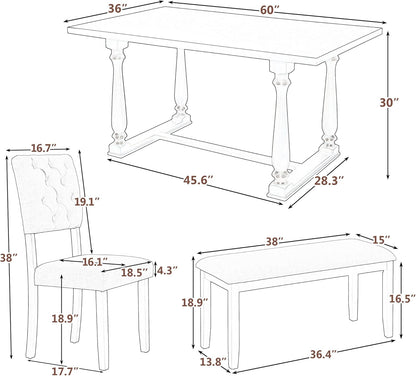 36″
60″
30″
45.6″
28.3″
16.7″
19.1″
38″
16.1″
18.5″
4.3″
18.9″
17.7″
38″
15″
18.9″
16.5″
13.8″
36.4″