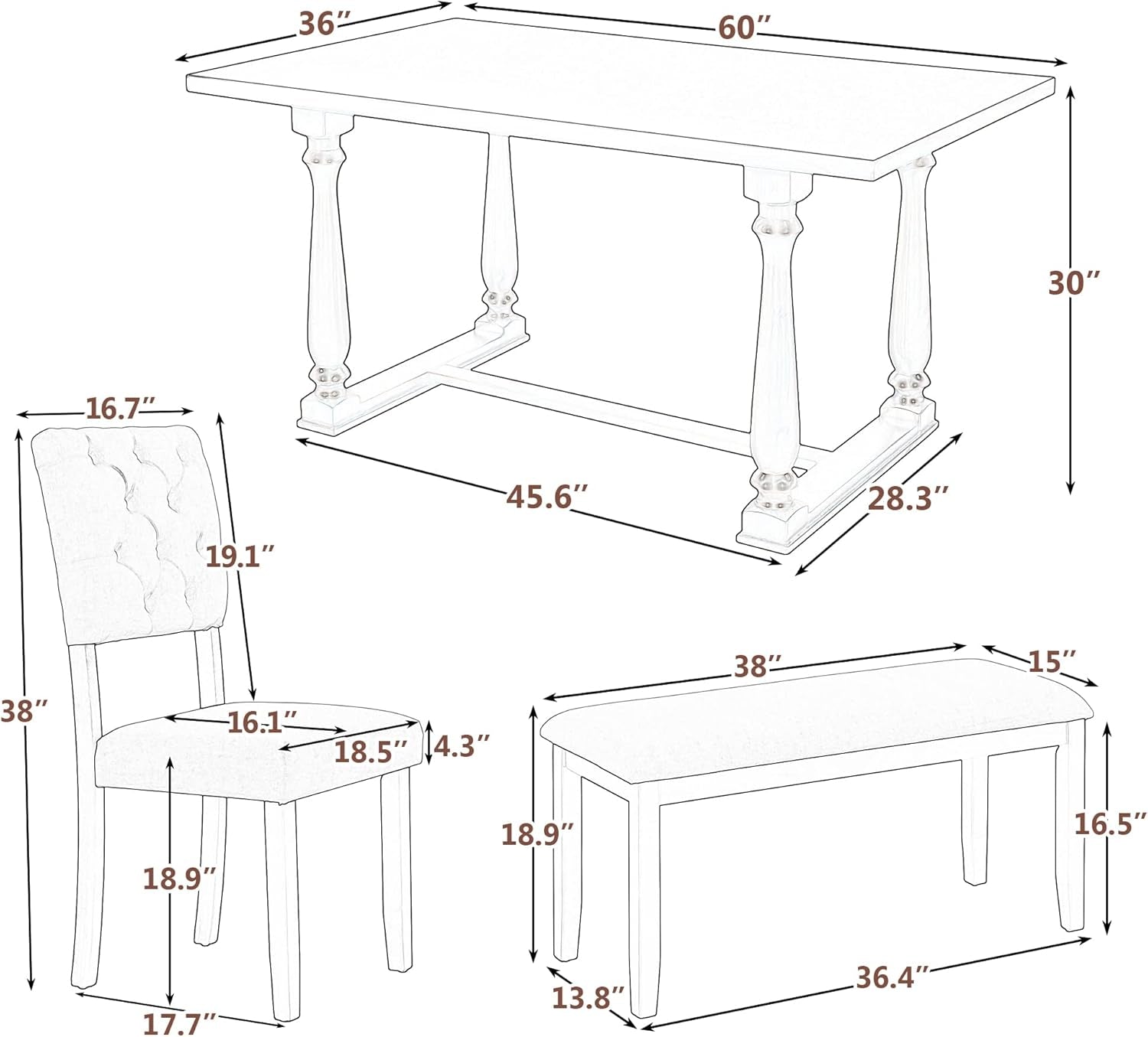 36″
60″
30″
45.6″
28.3″
16.7″
19.1″
38″
16.1″
18.5″
4.3″
18.9″
17.7″
38″
15″
18.9″
16.5″
13.8″
36.4″