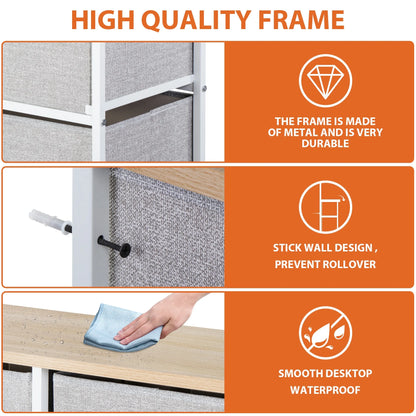 HIGH QUALITY FRAME

THE FRAME IS MADE OF METAL AND IS VERY DURABLE

STICK WALL DESIGN , PREVENT ROLLOVER

SMOOTH DESKTOP WATERPROOF