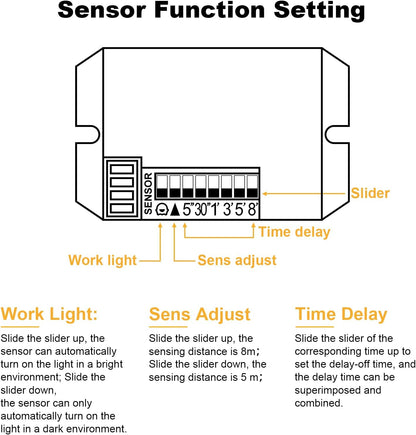 Sensor Function Setting

SENSOR

5" 30" 1' 3' 5' 8'

Slider

Time delay

Work light

Sens adjust

Work Light:

Slide the slider up, the sensor can automatically turn on the light in a bright environment; Slide the slider down,
the sensor can only automatically turn on the light in a dark environment.

Sens Adjust

Slide the slider up, the sensing distance is 8m;
Slide the slider down, the sensing distance is 5 m;

Time Delay

Slide the slider of the corresponding time up to set the delay-off time, and the delay time can be superimposed and combined.