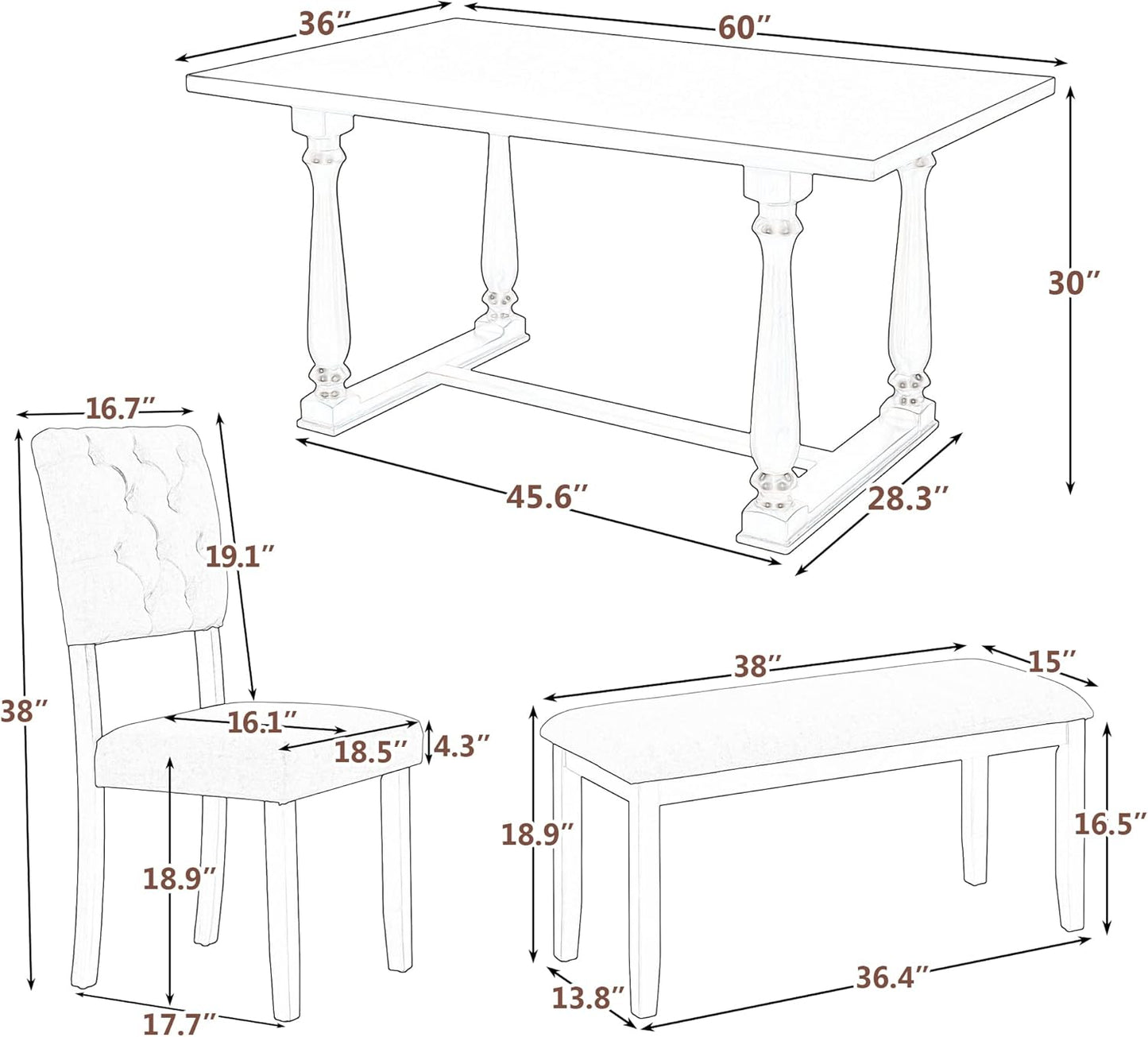 36″
60″
30″
45.6″
28.3″
16.7″
19.1″
38″
16.1″
18.5″
4.3″
18.9″
17.7″
38″
15″
18.9″
16.5″
13.8″
36.4″